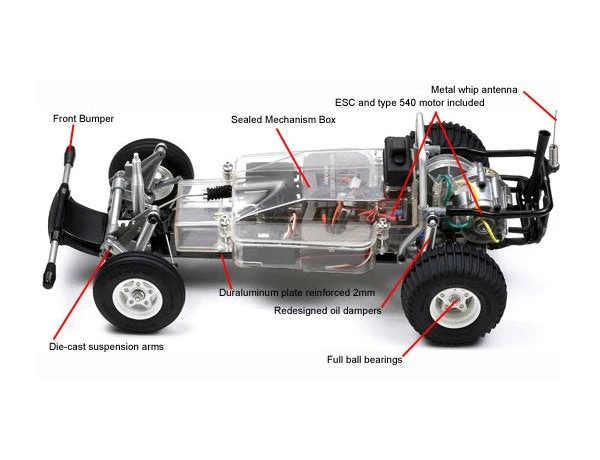 Metal whip antenna
ESC and type 540 motor included
Front Bumper
Sealed Mechanism Box
Duraluminum plate reinforced 2mm
Redesigned oil dampers
Die-cast suspension arms
Full ball bearings